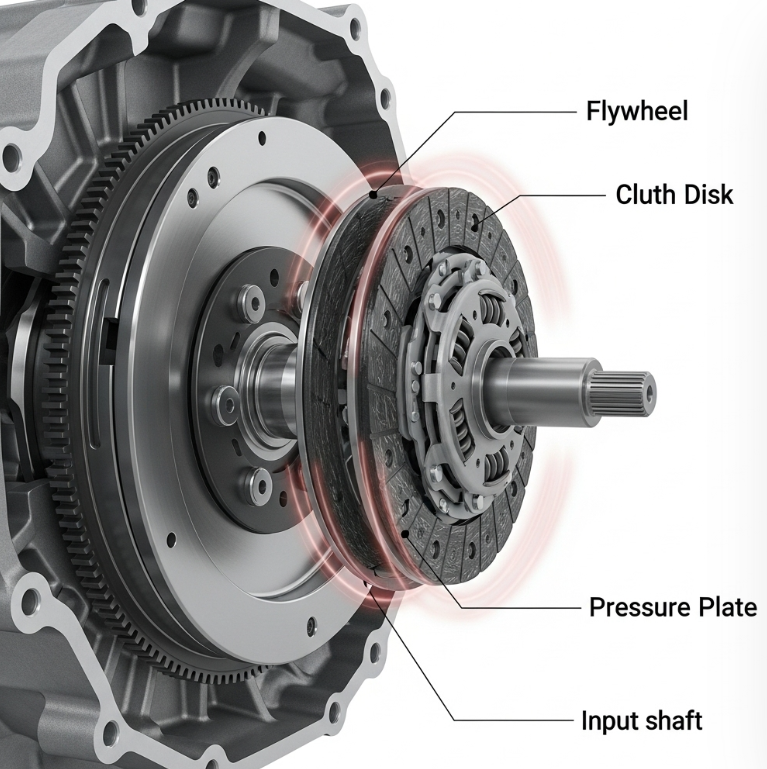 Flywheel

Cluth Disk

Pressure Plate

Input shaft